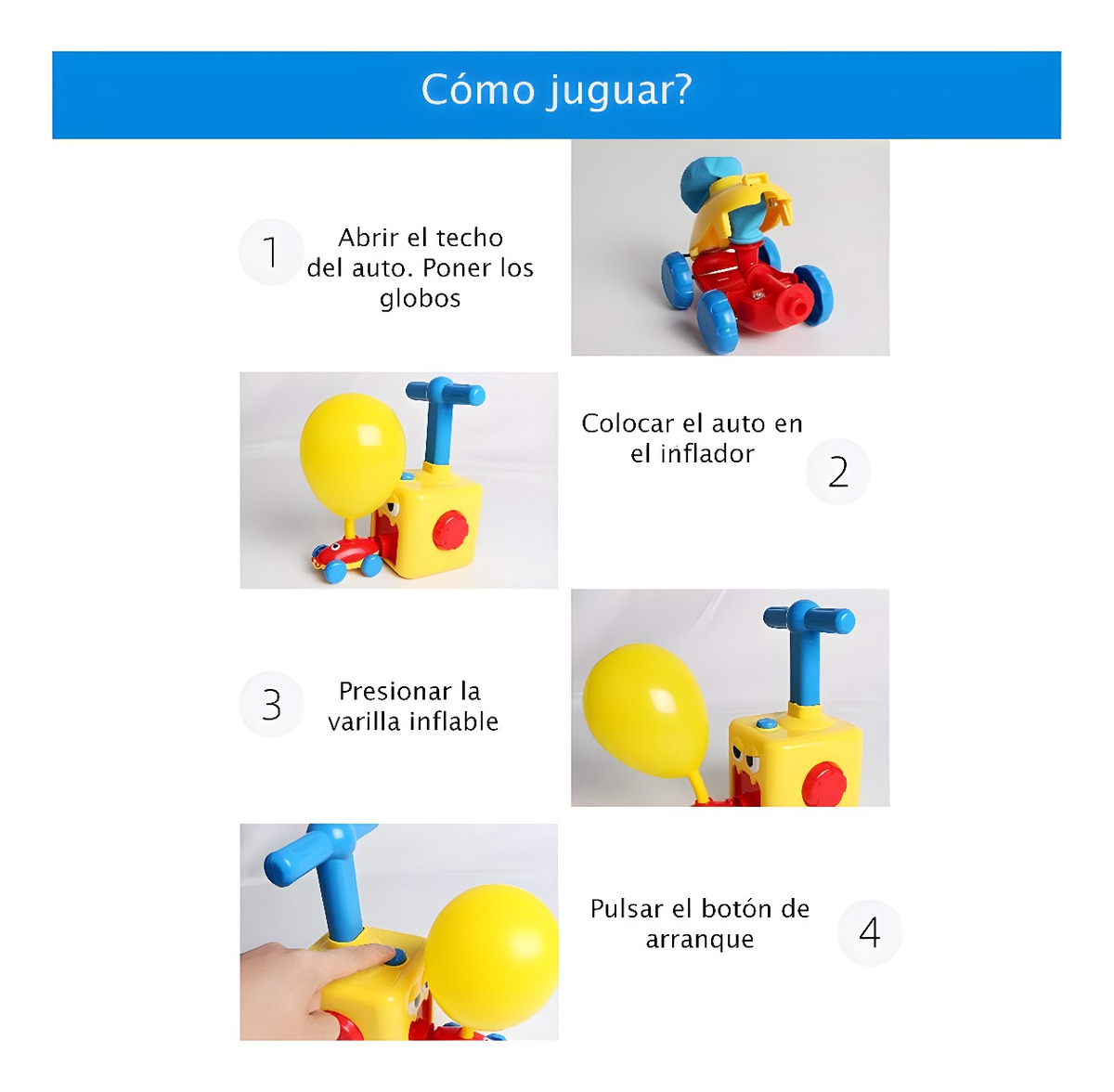 Cómo juguar?

1

Abrir el techo del auto. Poner los globos

Colocar el auto en el inflador

2

3

Presionar la varilla inflable

Pulsar el botón de arranque

4