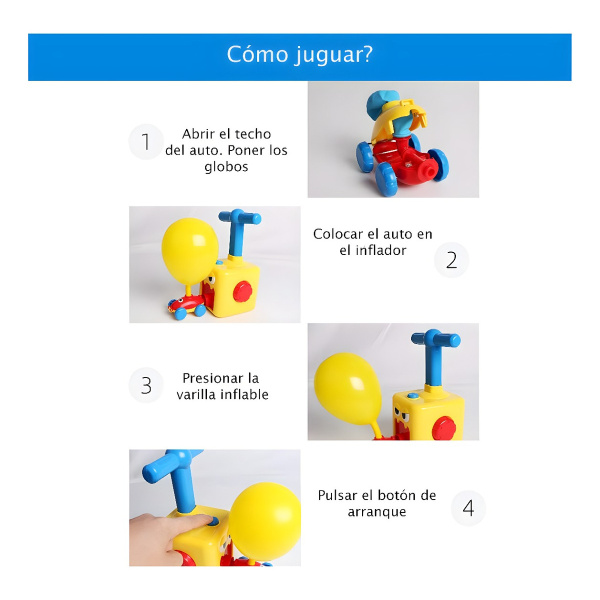 Cómo juguar?

1 Abrir el techo del auto. Poner los globos

Colocar el auto en el inflador 2

3 Presionar la varilla inflable

Pulsar el botón de arranque 4